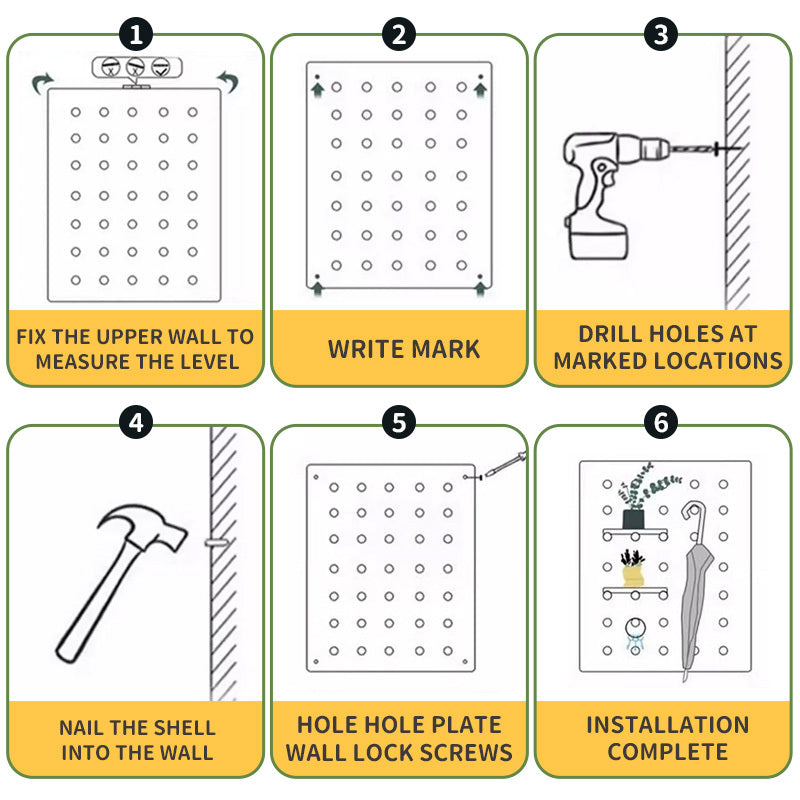 1

FIX THE UPPER WALL TO MEASURE THE LEVEL

2

WRITE MARK

3

DRILL HOLES AT MARKED LOCATIONS

4

NAIL THE SHELL INTO THE WALL

5

HOLE HOLE PLATE WALL LOCK SCREWS

6

INSTALLATION COMPLETE